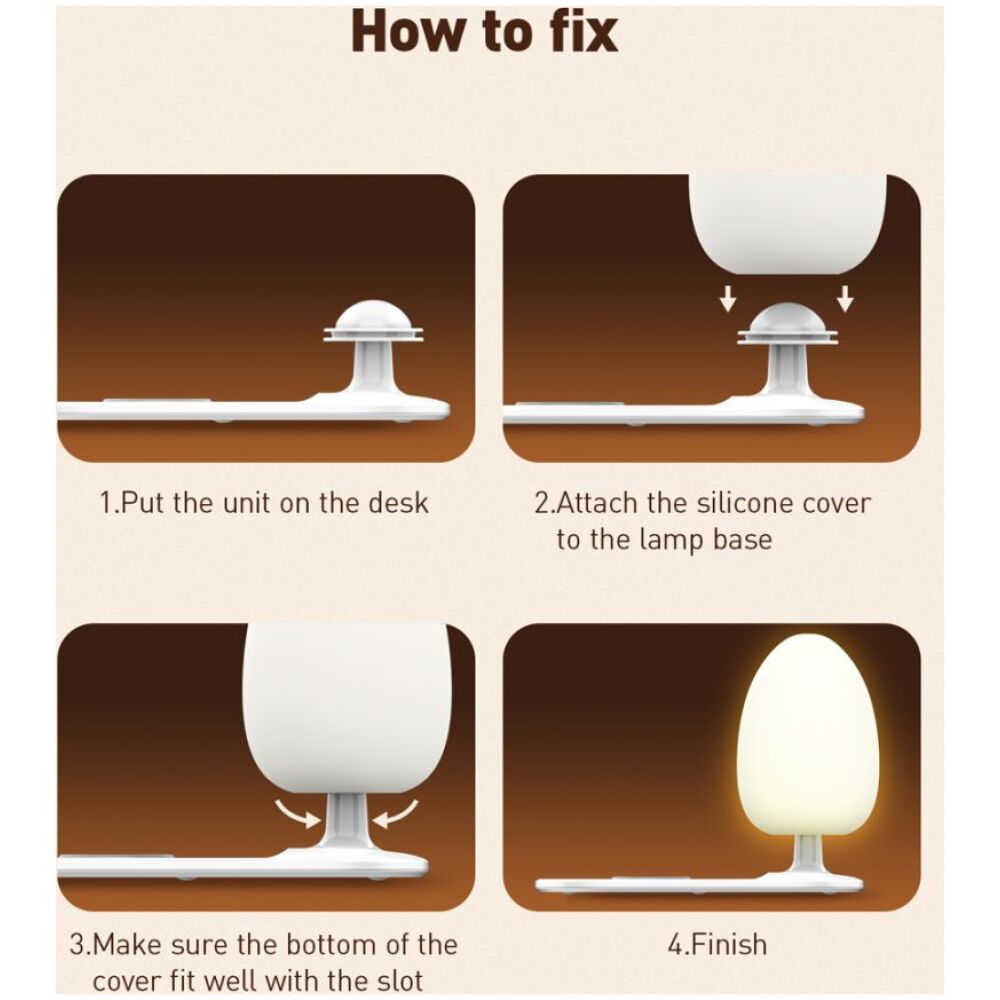 How to fix

1.Put the unit on the desk

2.Attach the silicone cover to the lamp base

3.Make sure the bottom of the cover fit well with the slot

4.Finish