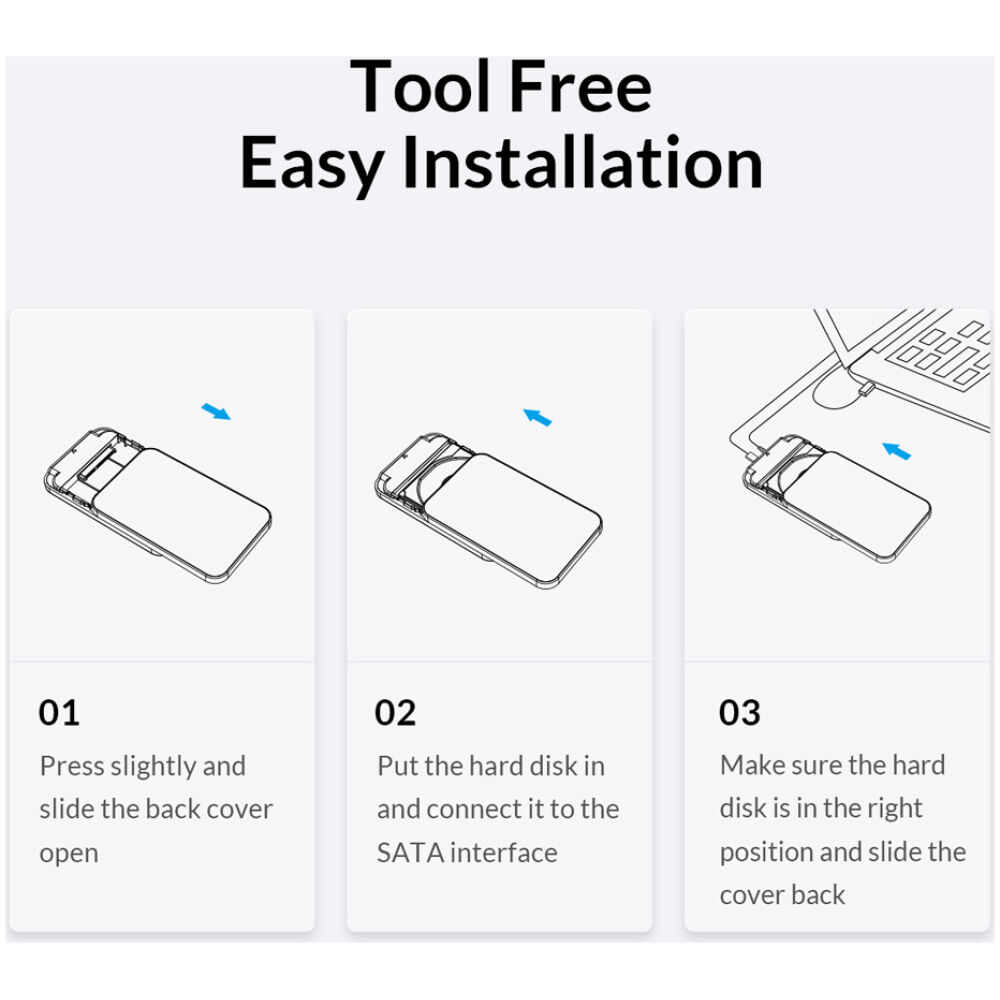 Tool Free
Easy Installation

01
Press slightly and slide the back cover open

02
Put the hard disk in and connect it to the SATA interface

03
Make sure the hard disk is in the right position and slide the cover back